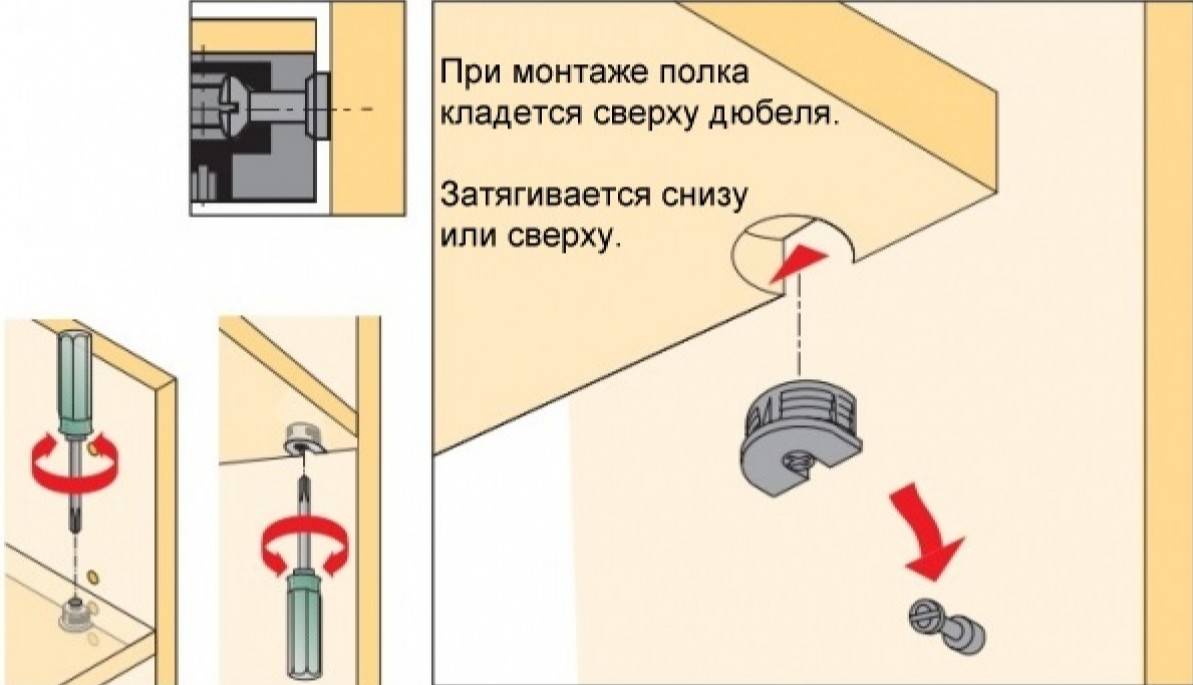 При монтаже полка кладется сверху дюбеля.

Затягивается снизу или сверху.