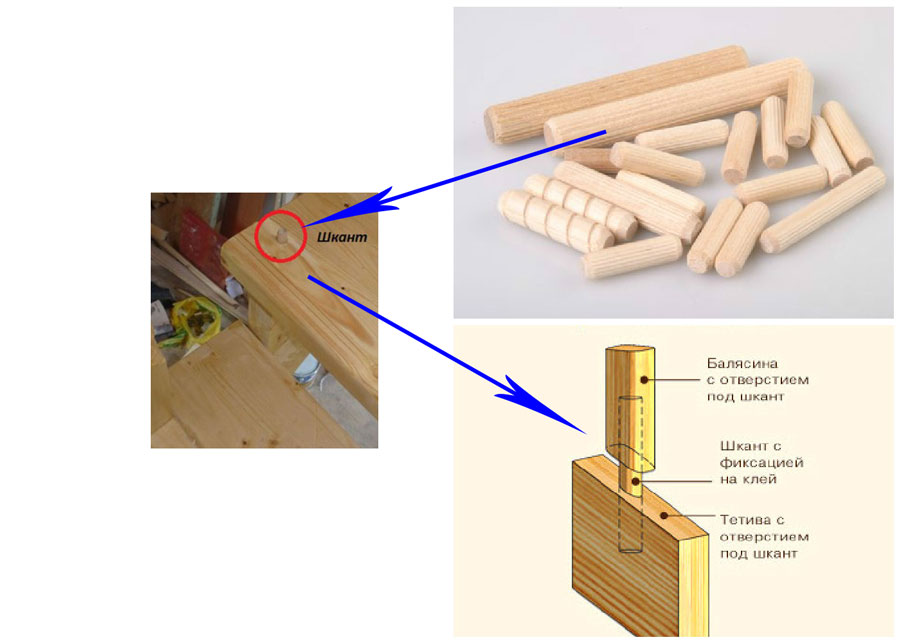 Шкант

Балясина с отверстием под шкант

Шкант с фиксацией на клей

Тетива с отверстием под шкант