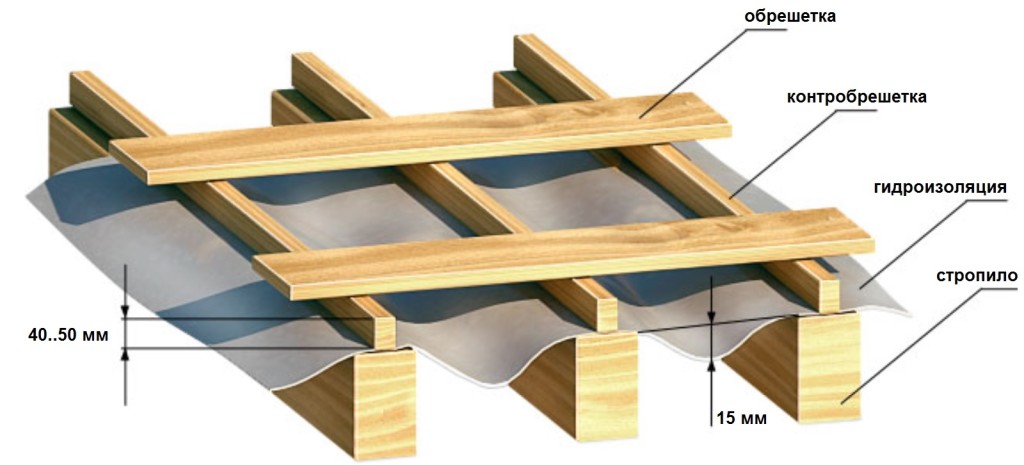 обрешетка
контробрешетка
гидроизоляция
стропило
40..50 мм
15 мм