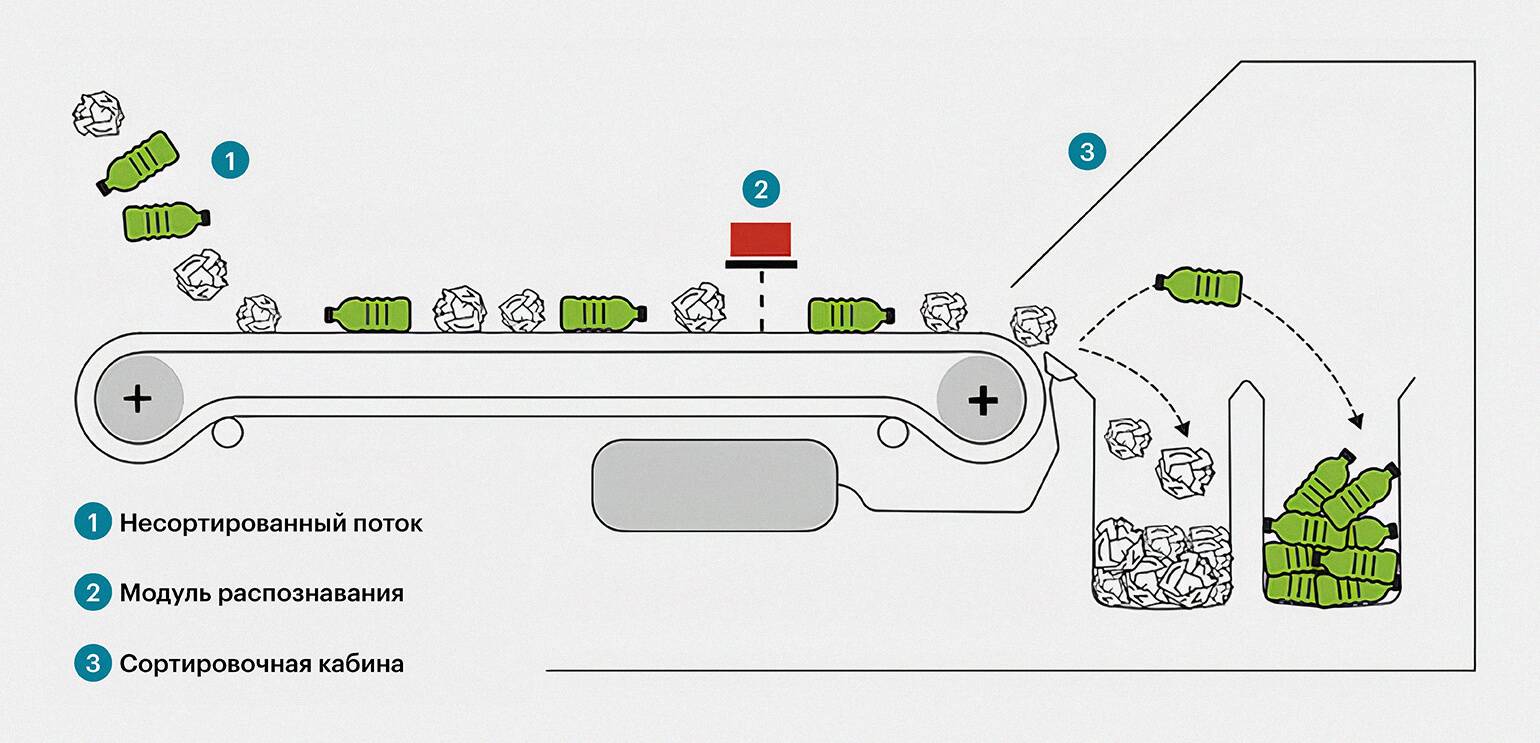 1

2

3

+

+

1 Несортированный поток

2 Модуль распознавания

3 Сортировочная кабина