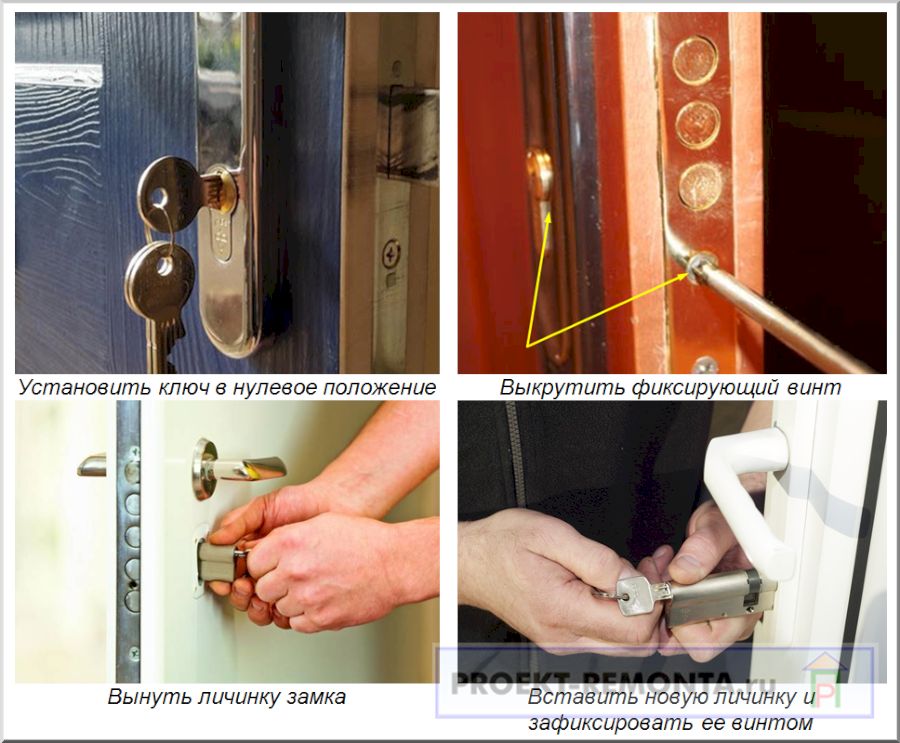 Установить ключ в нулевое положение

Выкрутить фиксирующий винт

Вынуть личинку замка

Вставить новую личинку и зафиксировать ее винтом

PROEKT-REMONTA.ru