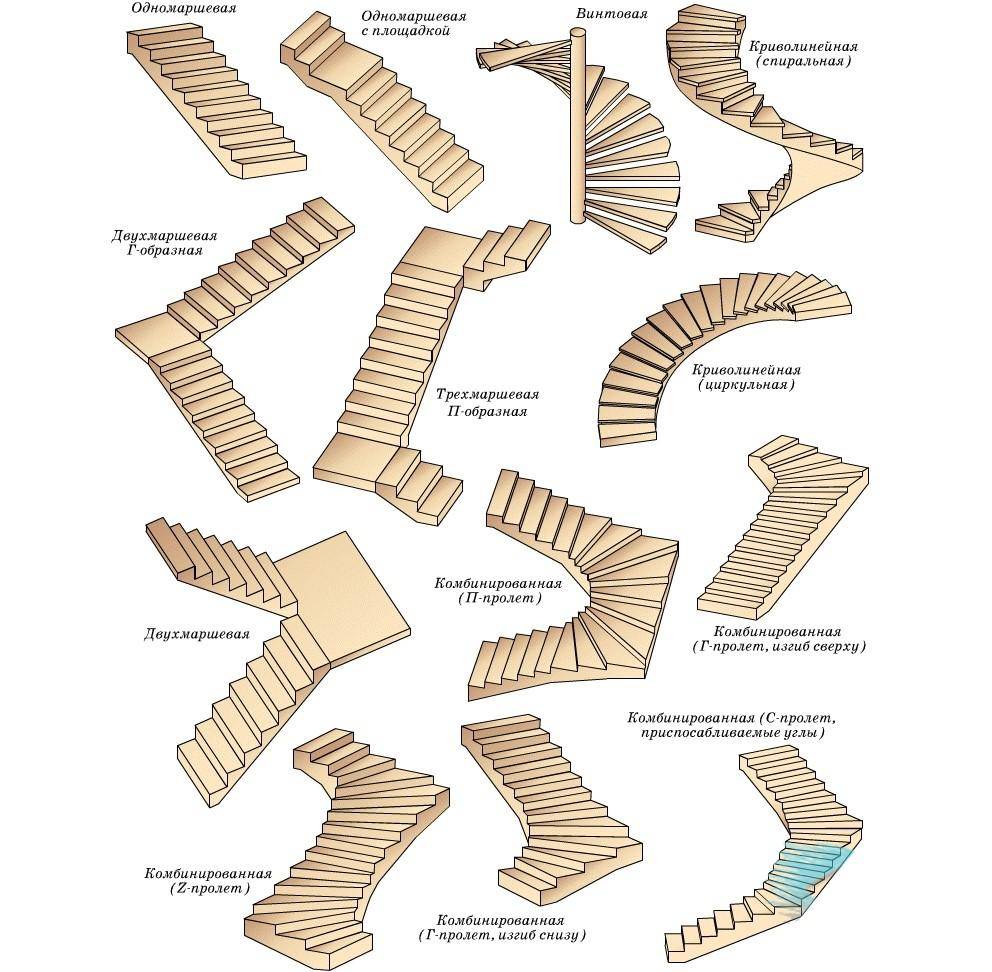 Одномаршевая

Одномаршевая с площадкой

Винтовая

Криволинейная (спиральная)

Двухмаршевая Г-образная

Трехмаршевая П-образная

Криволинейная (циркульная)

Двухмаршевая

Комбинированная (П-пролет)

Комбинированная (Г-пролет, изгиб сверху)

Комбинированная (С-пролет, приспосабливаемые углы)

Комбинированная (Z-пролет)

Комбинированная (Г-пролет, изгиб снизу)