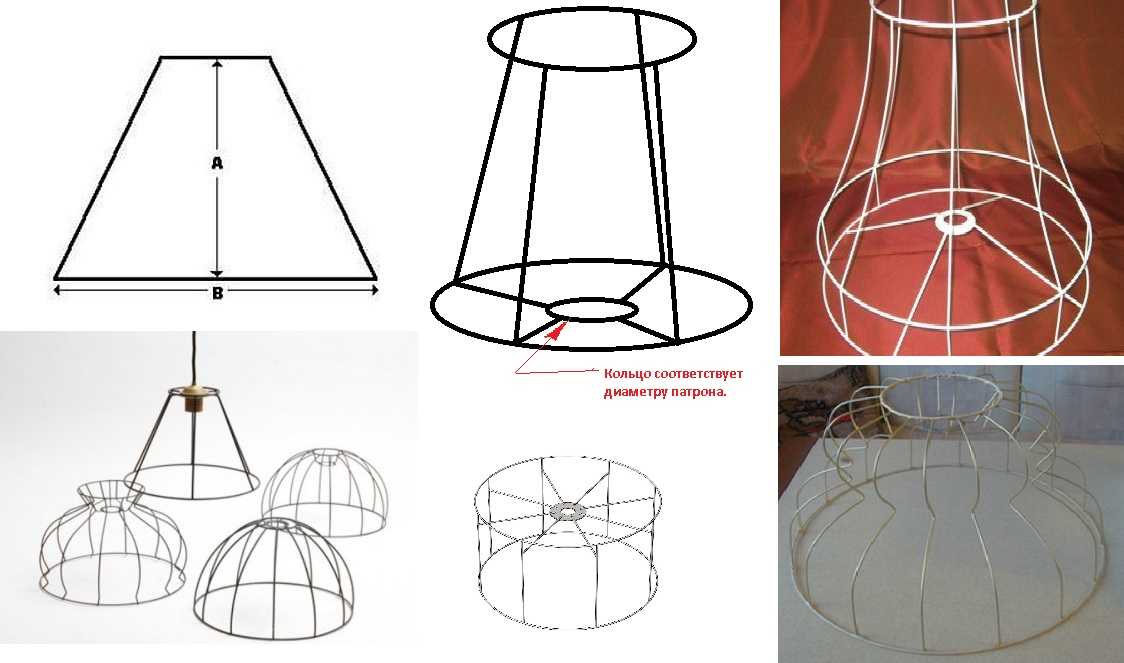 A

B

Кольцо соответствует диаметру патрона.