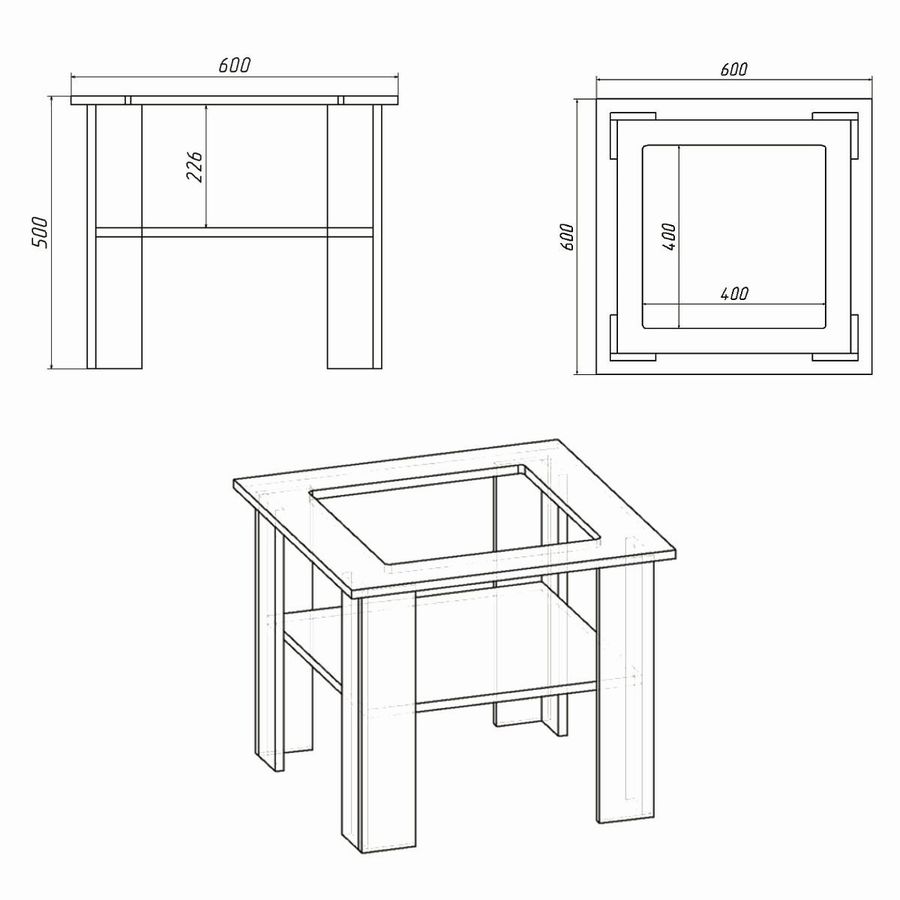 600
226
500
600
600
400
400