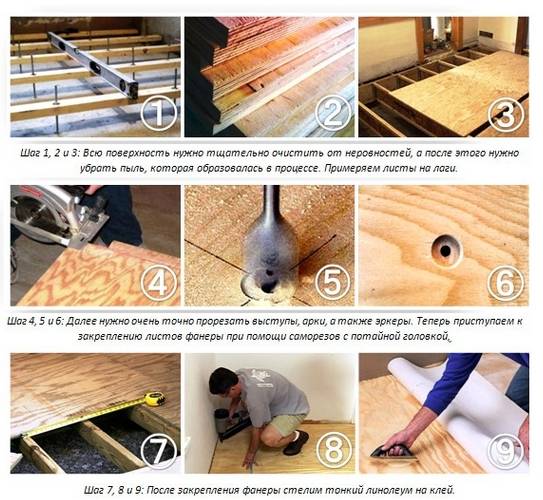 1

2

3

Шаг 1, 2 и 3: Всю поверхность нужно тщательно очистить от неровностей, а после этого нужно убрать пыль, которая образовалась в процессе. Примеряем листы на лаги.

4

5

6

Шаг 4, 5 и 6: Далее нужно очень точно прорезать выступы, арки, а также эркеры. Теперь приступаем к закреплению листов фанеры при помощи саморезов с потайной головкой.

7

8

9

Шаг 7, 8 и 9: После закрепления фанеры стелим тонкий линолеум на клей.