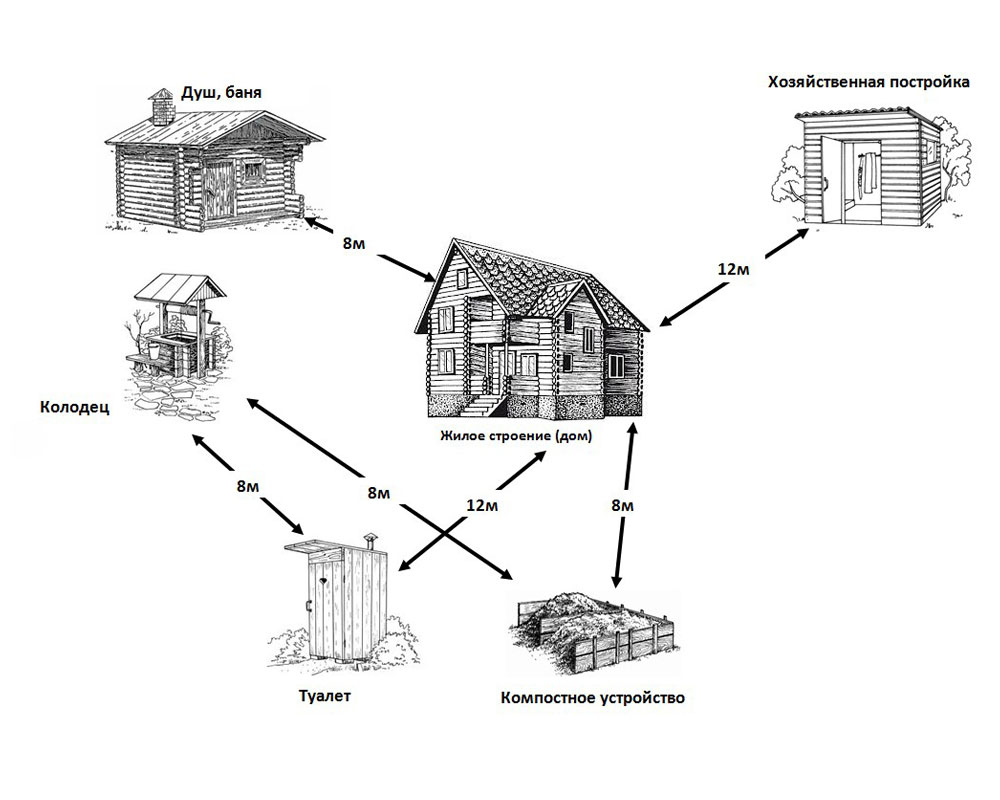 Душ, баня

Хозяйственная постройка

8м

12м

Колодец

Жилое строение (дом)

8м

8м

12м

8м

Туалет

Компостное устройство