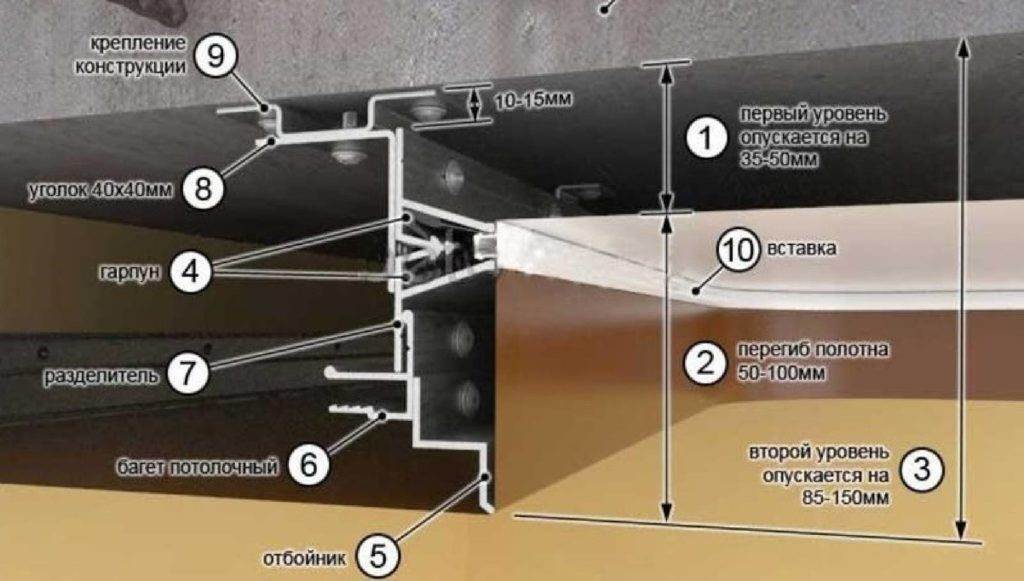 крепление конструкции 9

10-15мм

1 первый уровень опускается на 35-50мм

уголок 40х40мм 8

гарпун 4

10 вставка

разделитель 7

2 перегиб полотна 50-100мм

багет потолочный 6

второй уровень опускается на 85-150мм 3

отбойник 5