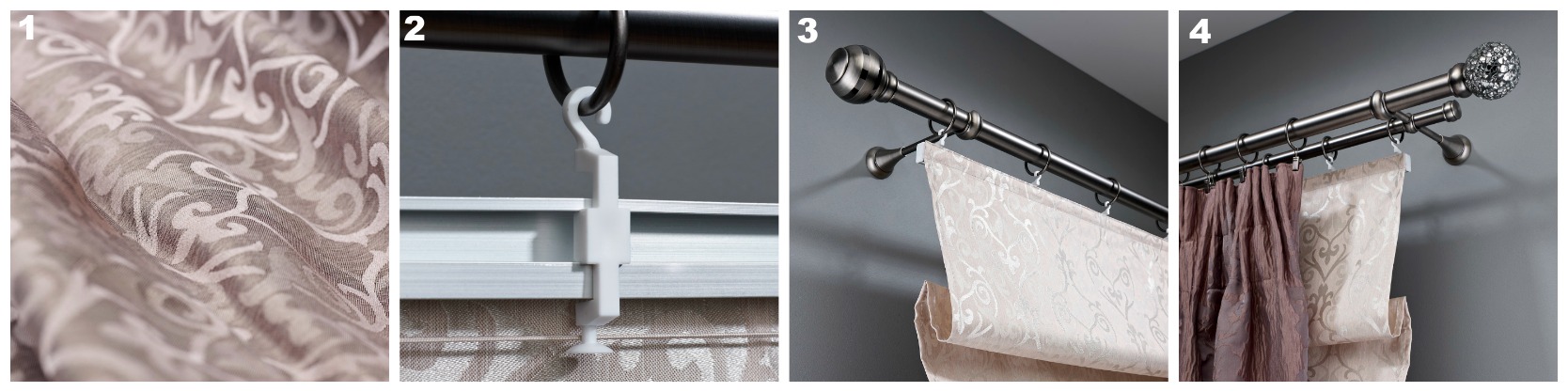 1

2

3

4