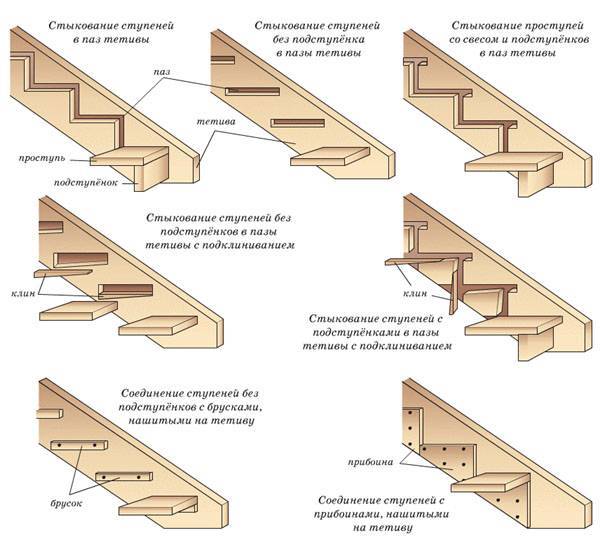 Стыкование ступеней в паз тетивы

Стыкование ступеней без подступёнка в пазы тетивы

Стыкование проступей со свесом и подступёнков в паз тетивы

паз

тетива

проступь

подступёнок

Стыкование ступеней без подступёнков в пазы тетивы с подклиниванием

клин

клин

Стыкование ступеней с подступёнками в пазы тетивы с подклиниванием

Соединение ступеней без подступёнков с брусками, нашитыми на тетиву

брусок

прибоина

Соединение ступеней с прибоинами, нашитыми на тетиву