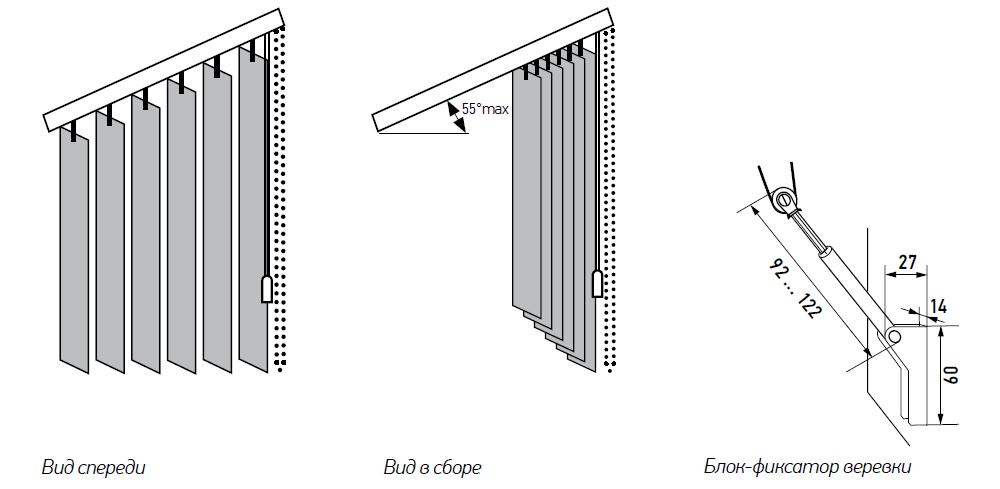 55°max

92 ... 122

27

14

60

Вид спереди

Вид в сборе

Блок-фиксатор веревки