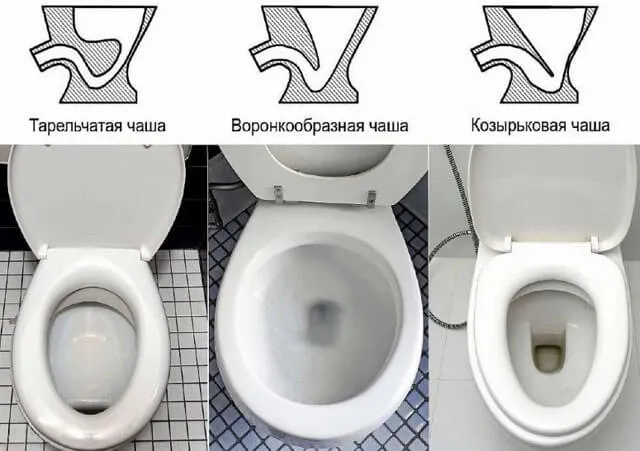 Тарельчатая чаша

Воронкообразная чаша

Козырьковая чаша