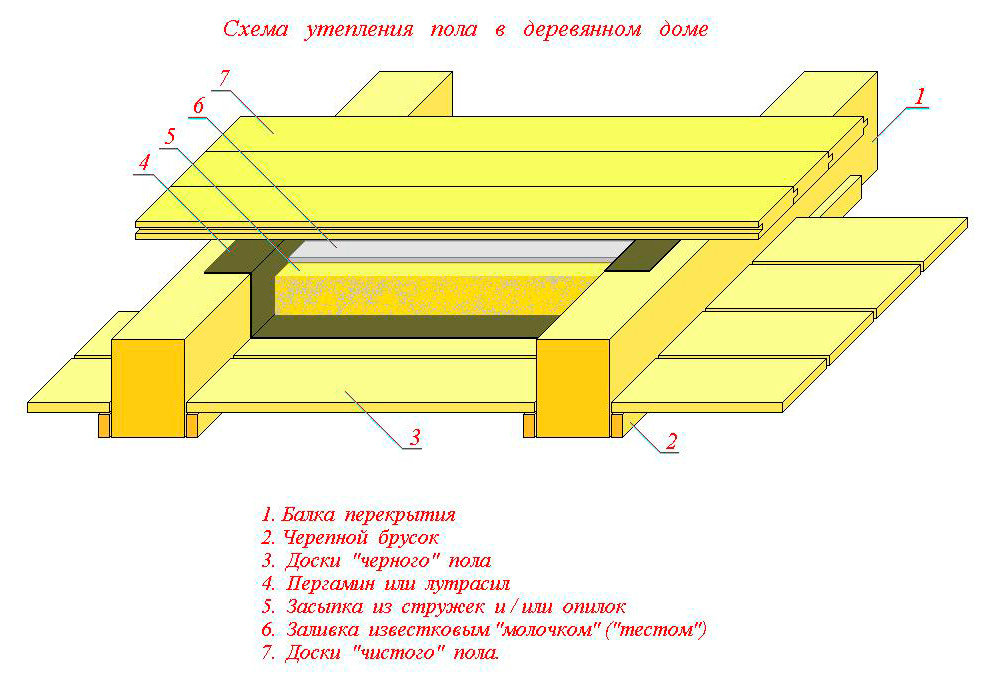 Схема утепления пола в деревянном доме

7
6
5
4
1
3
2

1. Балка перекрытия
2. Черепной брусок
3. Доски "черного" пола
4. Пергамин или лутрасил
5. Засыпка из стружек и / или опилок
6. Заливка известковым "молочком" ("тестом")
7. Доски "чистого" пола.