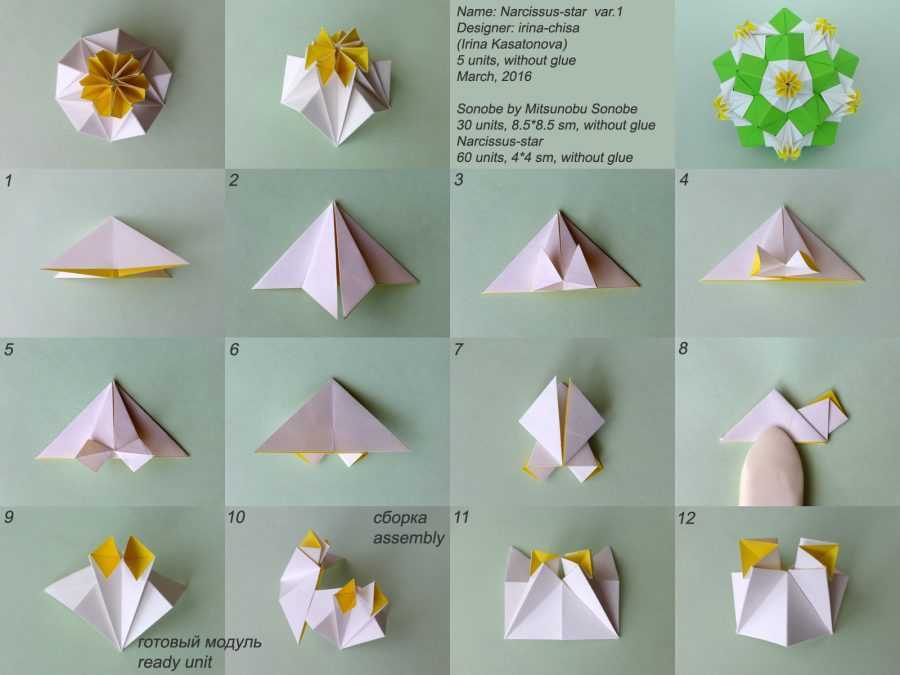 Name: Narcissus-star var.1
Designer: irina-chisa
(Irina Kasatonova)
5 units, without glue
March, 2016

Sonobe by Mitsunobu Sonobe
30 units, 8.5*8.5 sm, without glue
Narcissus-star
60 units, 4*4 sm, without glue

1

2

3

4

5

6

7

8

9

готовый модуль
ready unit

10

сборка
assembly

11

12